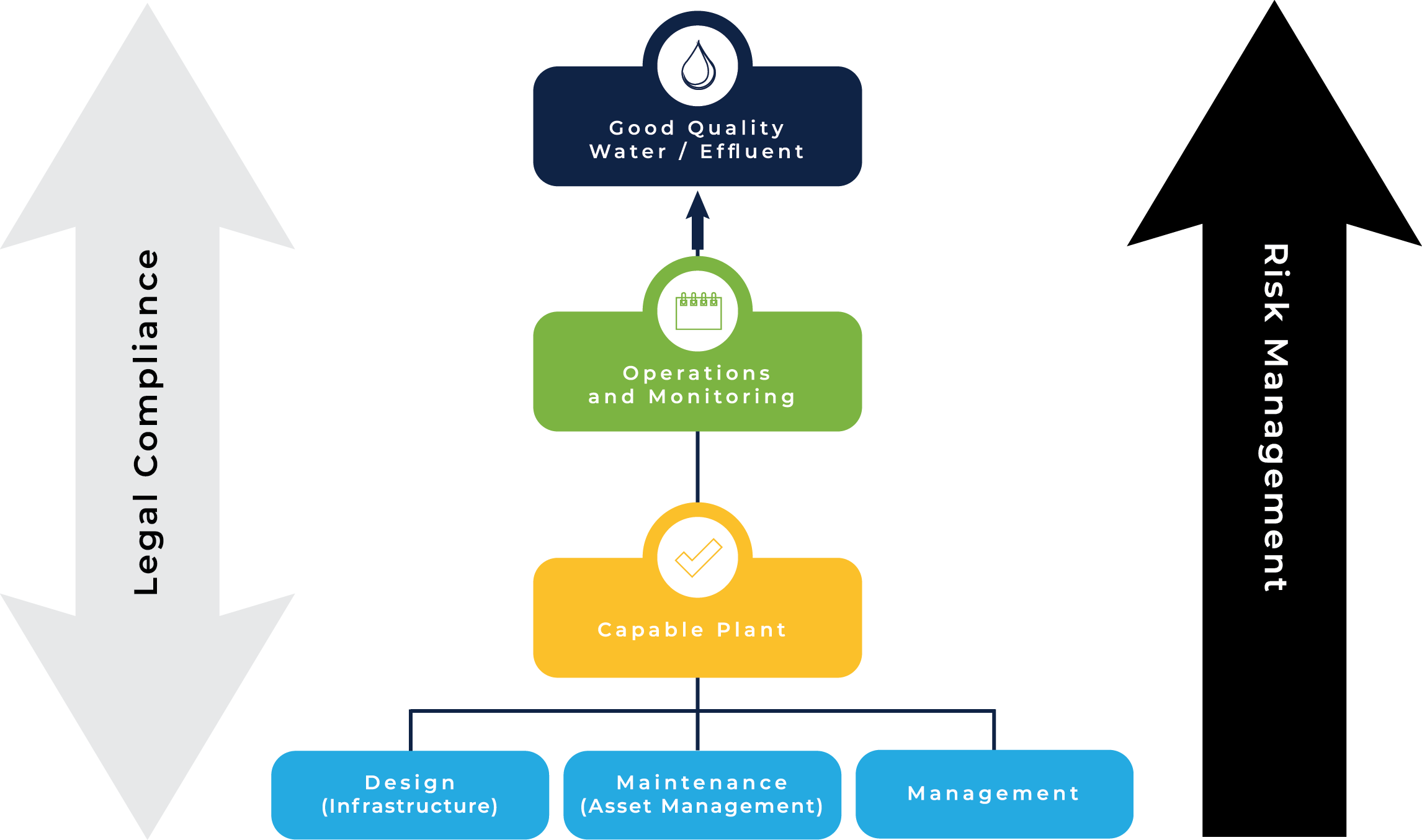 Legal Compliance

Good Quality Water / Effluent

Operations and Monitoring

Capable Plant

Design (Infrastructure)

Maintenance (Asset Management)

Management

Risk Management